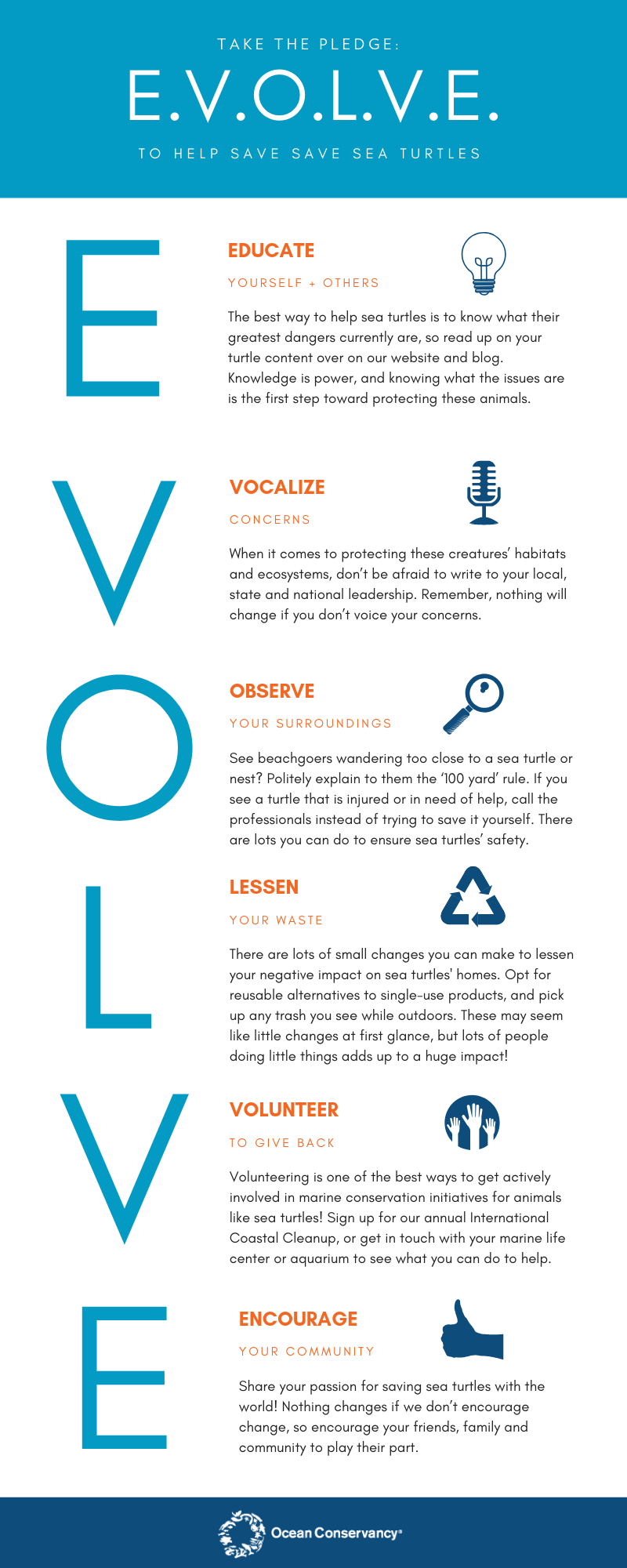 TAKE THE PLEDGE:

E.V.O.L.V.E.

TO HELP SAVE SAVE SEA TURTLES

E

EDUCATE

YOURSELF + OTHERS

The best way to help sea turtles is to know what their greatest dangers currently are, so read up on your turtle content over on our website and blog. Knowledge is power, and knowing what the issues are is the first step toward protecting these animals.

V

VOCALIZE

CONCERNS

When it comes to protecting these creatures' habitats and ecosystems, don't be afraid to write to your local, state and national leadership. Remember, nothing will change if you don't voice your concerns.

O

OBSERVE

YOUR SURROUNDINGS

See beachgoers wandering too close to a sea turtle or nest? Politely explain to them the '100 yard' rule. If you see a turtle that is injured or in need of help, call the professionals instead of trying to save it yourself. There are lots you can do to ensure sea turtles' safety.

L

LESSEN

YOUR WASTE

There are lots of small changes you can make to lessen your negative impact on sea turtles' homes. Opt for reusable alternatives to single-use products, and pick up any trash you see while outdoors. These may seem like little changes at first glance, but lots of people doing little things adds up to a huge impact!

V

VOLUNTEER

TO GIVE BACK

Volunteering is one of the best ways to get actively involved in marine conservation initiatives for animals like sea turtles! Sign up for our annual International Coastal Cleanup, or get in touch with your marine life center or aquarium to see what you can do to help.

E

ENCOURAGE

YOUR COMMUNITY

Share your passion for saving sea turtles with the world! Nothing changes if we don't encourage change, so encourage your friends, family and community to play their part.

Ocean Conservancy®