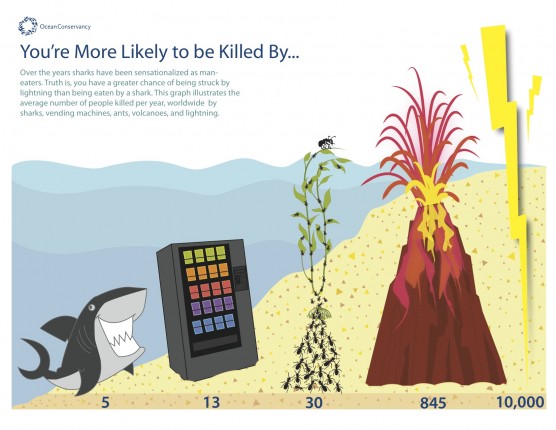 OceanConservancy

You're More Likely to be Killed By...

Over the years sharks have been sensationalized as man-eaters. Truth is, you have a greater chance of being struck by lightning than being eaten by a shark. This graph illustrates the average number of people killed per year, worldwide by sharks, vending machines, ants, volcanoes, and lightning.

5 13 30 845 10,000